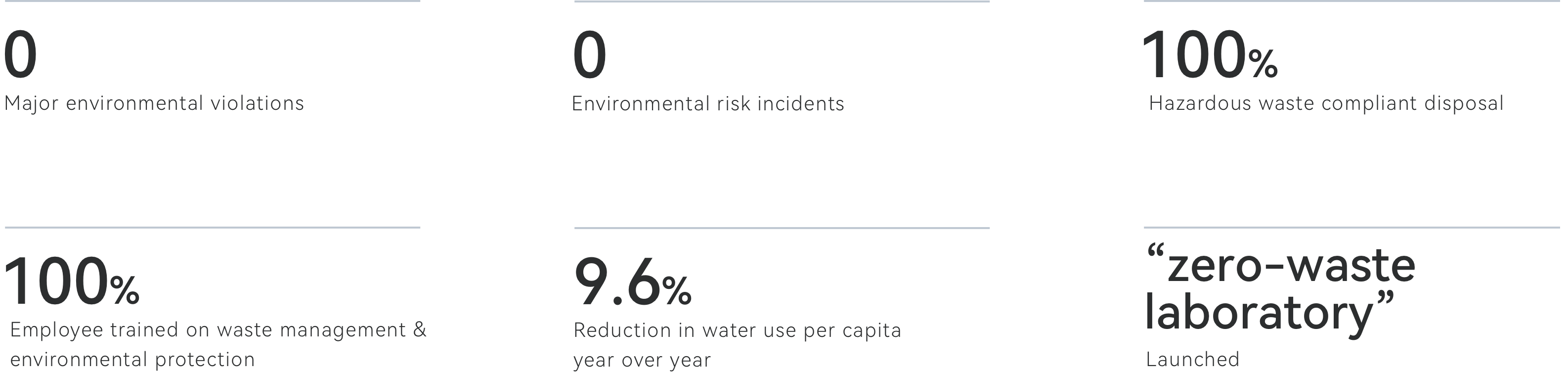 0

Major environmental violations

0

Environmental risk incidents

100%

Hazardous waste compliant disposal

100%

Employee trained on waste management & environmental protection

9.6%

Reduction in water use per capita year over year

"zero-waste laboratory"

Launched